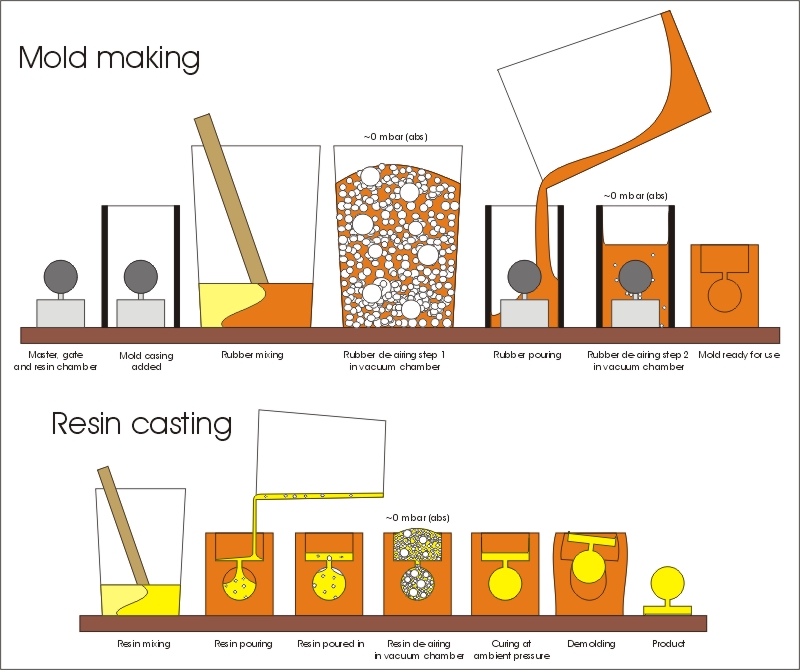 Mold making

~0 mbar (abs)

~0 mbar (abs)

Master, gate and resin chamber

Mold casing added

Rubber mixing

Rubber de-airing step 1 in vacuum chamber

Rubber pouring

Rubber de-airing step 2 in vacuum chamber

Mold ready for use

Resin casting

~0 mbar (abs)

Resin mixing

Resin pouring

Resin poured in

Resin de-airing in vacuum chamber

Curing at ambient pressure

Demolding

Product