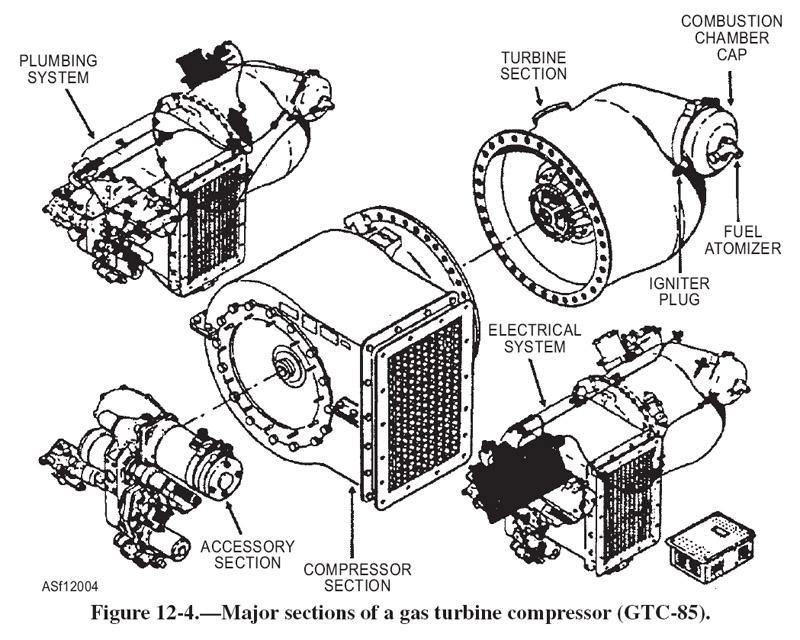 PLUMBING SYSTEM

TURBINE SECTION

COMBUSTION CHAMBER CAP

FUEL ATOMIZER

IGNITER PLUG

ELECTRICAL SYSTEM

ACCESSORY SECTION

COMPRESSOR SECTION

ASf12004

Figure 12-4.—Major sections of a gas turbine compressor (GTC-85).