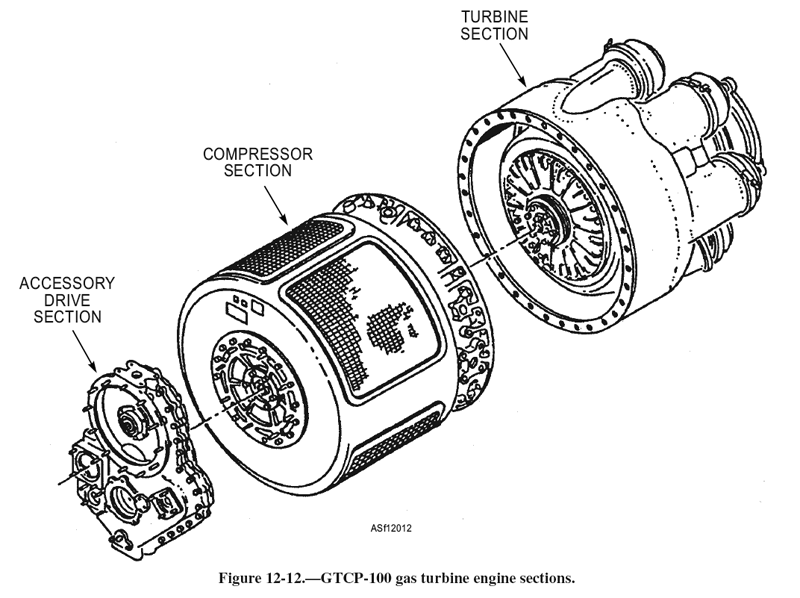 TURBINE SECTION

COMPRESSOR SECTION

ACCESSORY DRIVE SECTION

ASf12012

Figure 12-12.—GTCP-100 gas turbine engine sections.